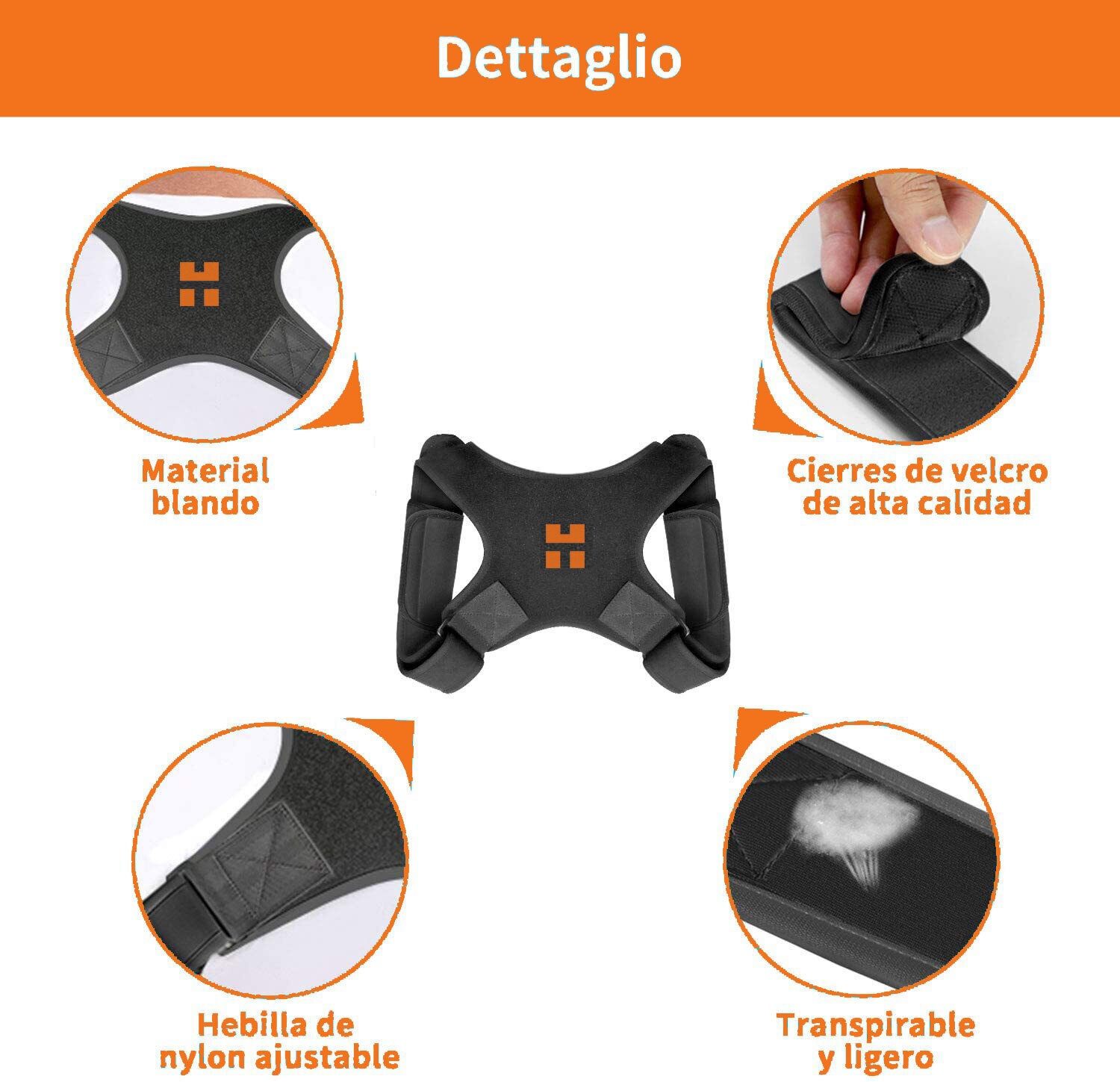 Dettaglio

Material blando

Cierres de velcro de alta calidad

Hebilla de nylon ajustable

Transpirable y ligero